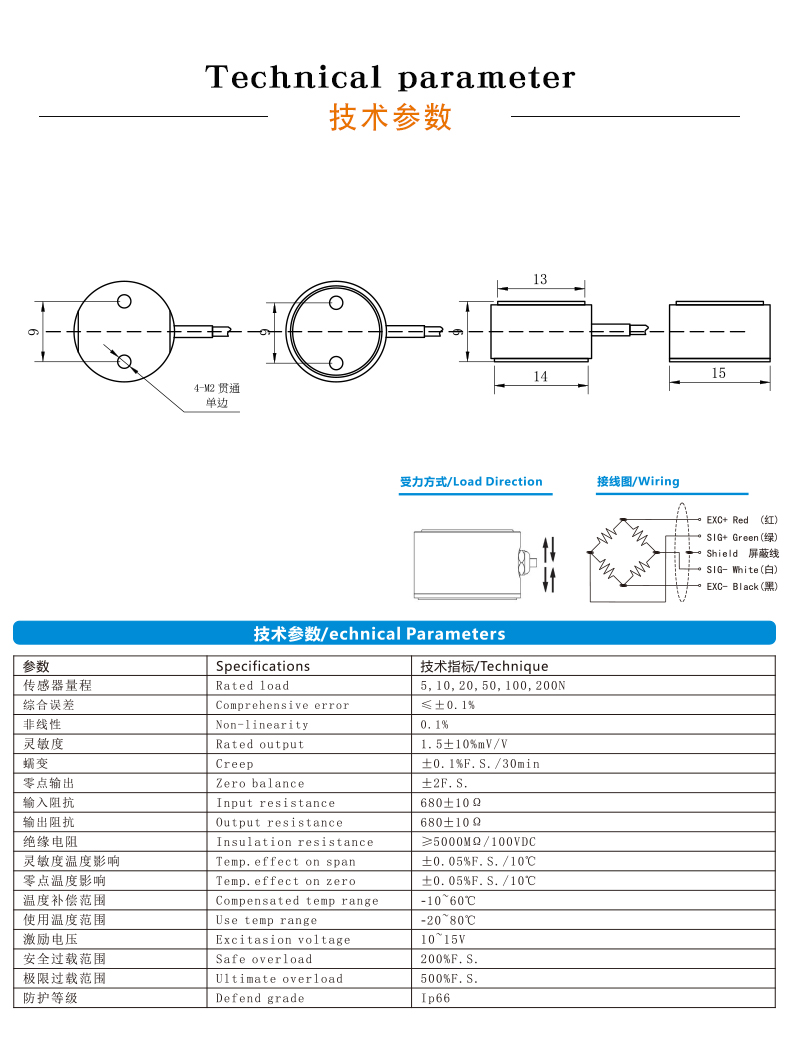 Technical parameter
技术参数

9
4-M2 贯通
单边
9
9
13
14
15

受力方式/Load Direction

接线图/Wiring

EXC+ Red (红)
SIG+ Green(绿)
Shield 屏蔽线
SIG- White(白)
EXC- Black(黑)

技术参数/echnical Parameters

| 参数 | Specifications | 技术指标/Technique |
|---|---|---|
| 传感器量程 | Rated load | 5,10,20,50,100,200N |
| 综合误差 | Comprehensive error | ≤±0.1% |
| 非线性 | Non-linearity | 0.1% |
| 灵敏度 | Rated output | 1.5±10%mV/V |
| 蠕变 | Creep | ±0.1%F.S./30min |
| 零点输出 | Zero balance | ±2F.S. |
| 输入阻抗 | Input resistance | 680±10Ω |
| 输出阻抗 | Output resistance | 680±10Ω |
| 绝缘电阻 | Insulation resistance | ≥5000MΩ/100VDC |
| 灵敏度温度影响 | Temp.effect on span | ±0.05%F.S./10℃ |
| 零点温度影响 | Temp.effect on zero | ±0.05%F.S./10℃ |
| 温度补偿范围 | Compensated temp range | -10~60℃ |
| 使用温度范围 | Use temp range | -20~80℃ |
| 激励电压 | Excitasion voltage | 10~15V |
| 安全过载范围 | Safe overload | 200%F.S. |
| 极限过载范围 | Ultimate overload | 500%F.S. |
| 防护等级 | Defend grade | Ip66 |