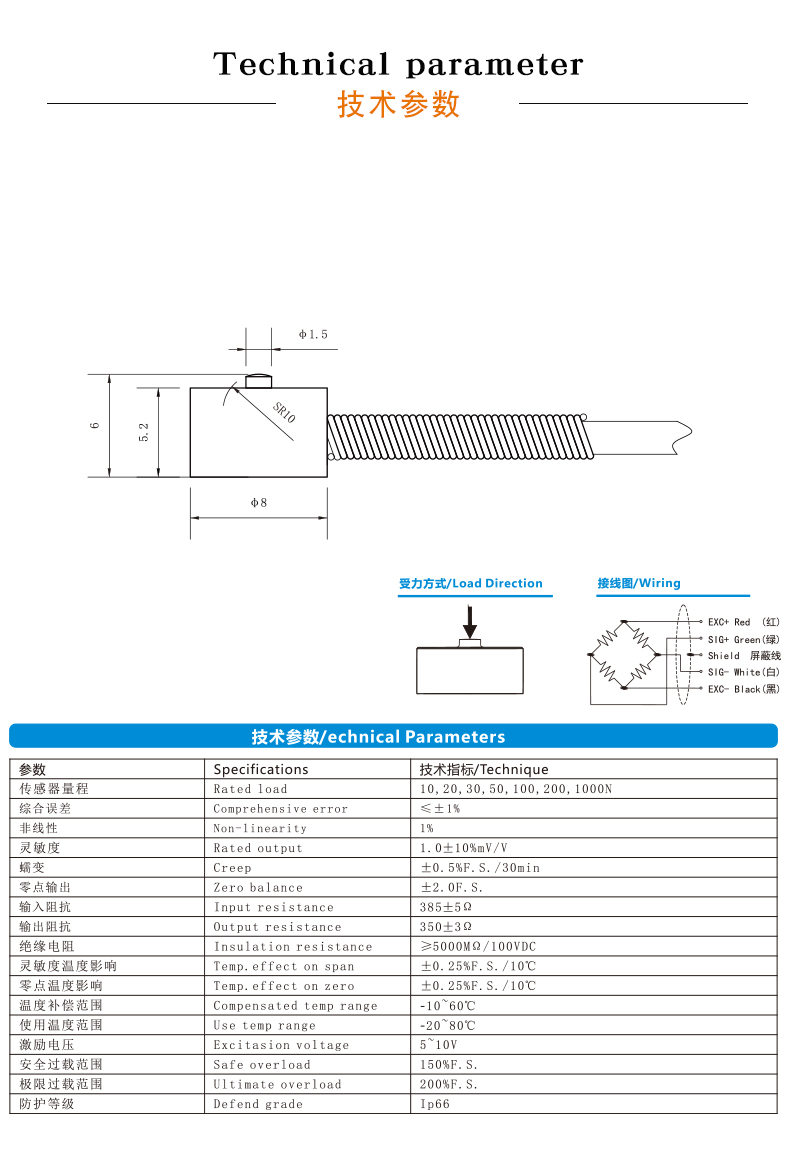 Technical parameter
技术参数

φ1.5
SR10
6
5.2
φ8

受力方式/Load Direction

接线图/Wiring
EXC+ Red (红)
SIG+ Green(绿)
Shield 屏蔽线
SIG- White(白)
EXC- Black(黑)

技术参数/echnical Parameters

| 参数 | Specifications | 技术指标/Technique |
|---|---|---|
| 传感器量程 | Rated load | 10,20,30,50,100,200,1000N |
| 综合误差 | Comprehensive error | ≤±1% |
| 非线性 | Non-linearity | 1% |
| 灵敏度 | Rated output | 1.0±10%mV/V |
| 蠕变 | Creep | ±0.5%F.S./30min |
| 零点输出 | Zero balance | ±2.0F.S. |
| 输入阻抗 | Input resistance | 385±5Ω |
| 输出阻抗 | Output resistance | 350±3Ω |
| 绝缘电阻 | Insulation resistance | ≥5000MΩ/100VDC |
| 灵敏度温度影响 | Temp.effect on span | ±0.25%F.S./10℃ |
| 零点温度影响 | Temp.effect on zero | ±0.25%F.S./10℃ |
| 温度补偿范围 | Compensated temp range | -10~60℃ |
| 使用温度范围 | Use temp range | -20~80℃ |
| 激励电压 | Excitasion voltage | 5~10V |
| 安全过载范围 | Safe overload | 150%F.S. |
| 极限过载范围 | Ultimate overload | 200%F.S. |
| 防护等级 | Defend grade | Ip66 |